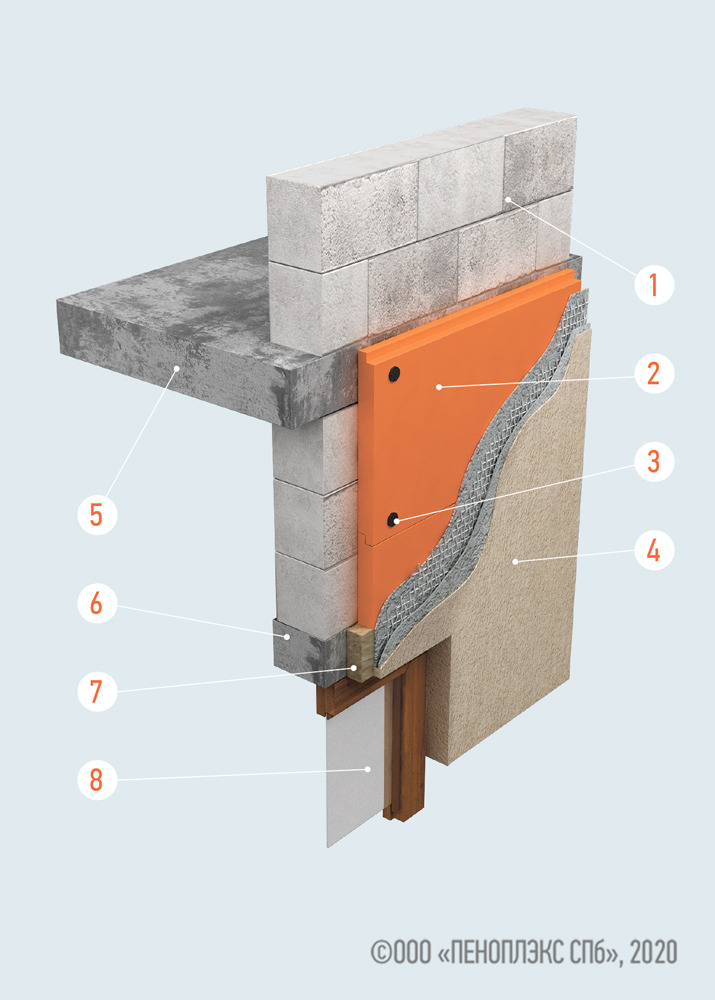 1
2
3
4
5
6
7
8

©ООО «ПЕНОПЛЭКС СПб», 2020